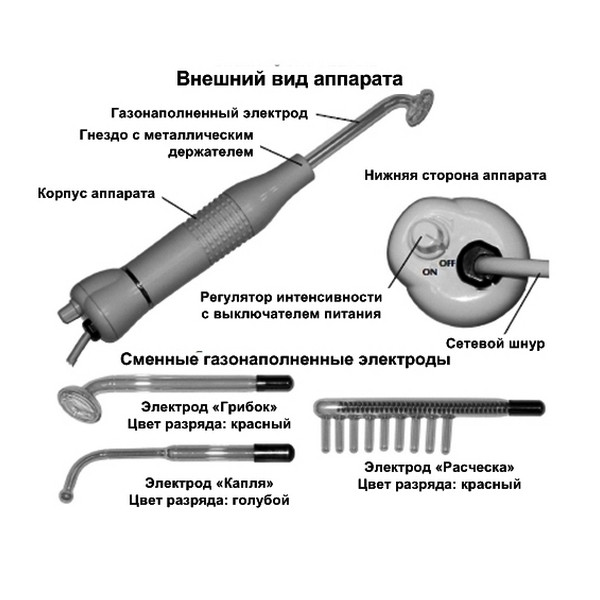 Внешний вид аппарата

Газонаполненный электрод

Гнездо с металлическим держателем

Корпус аппарата

Нижняя сторона аппарата

ON

OFF

Регулятор интенсивности с выключателем питания

Сетевой шнур

Сменные газонаполненные электроды

Электрод «Грибок»
Цвет разряда: красный

Электрод «Капля»
Цвет разряда: голубой

Электрод «Расческа»
Цвет разряда: красный